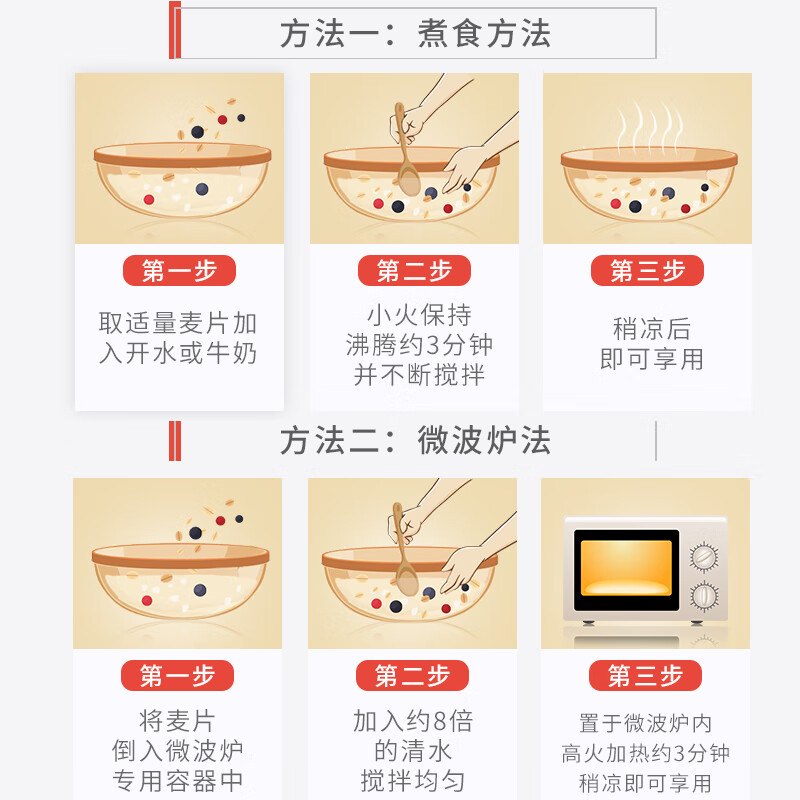 方法一：煮食方法

第一步

取适量麦片加入开水或牛奶

第二步

小火保持沸腾约3分钟并不断搅拌

第三步

稍凉后即可享用

方法二：微波炉法

第一步

将麦片倒入微波炉专用容器中

第二步

加入约8倍的清水搅拌均匀

第三步

置于微波炉内高火加热约3分钟稍凉即可享用