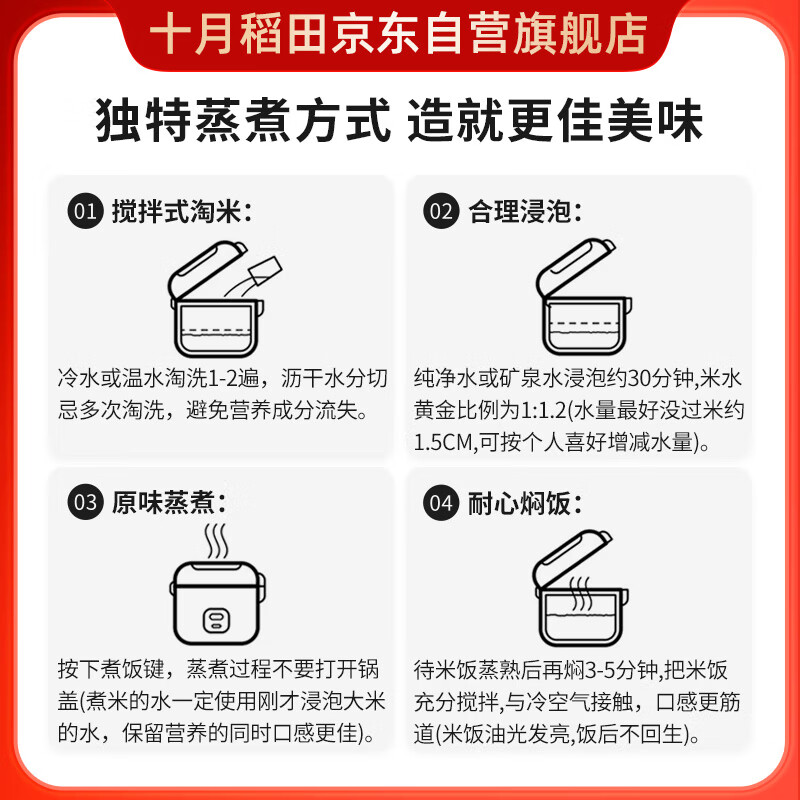 十月稻田京东自营旗舰店

独特蒸煮方式 造就更佳美味

01 搅拌式淘米：

冷水或温水淘洗1-2遍，沥干水分切忌多次淘洗，避免营养成分流失。

02 合理浸泡：

纯净水或矿泉水浸泡约30分钟,米水黄金比例为1:1.2(水量最好没过米约1.5CM,可按个人喜好增减水量)。

03 原味蒸煮：

按下煮饭键，蒸煮过程不要打开锅盖(煮米的水一定使用刚才浸泡大米的水，保留营养的同时口感更佳)。

04 耐心焖饭：

待米饭蒸熟后再焖3-5分钟,把米饭充分搅拌,与冷空气接触，口感更筋道(米饭油光发亮,饭后不回生)。